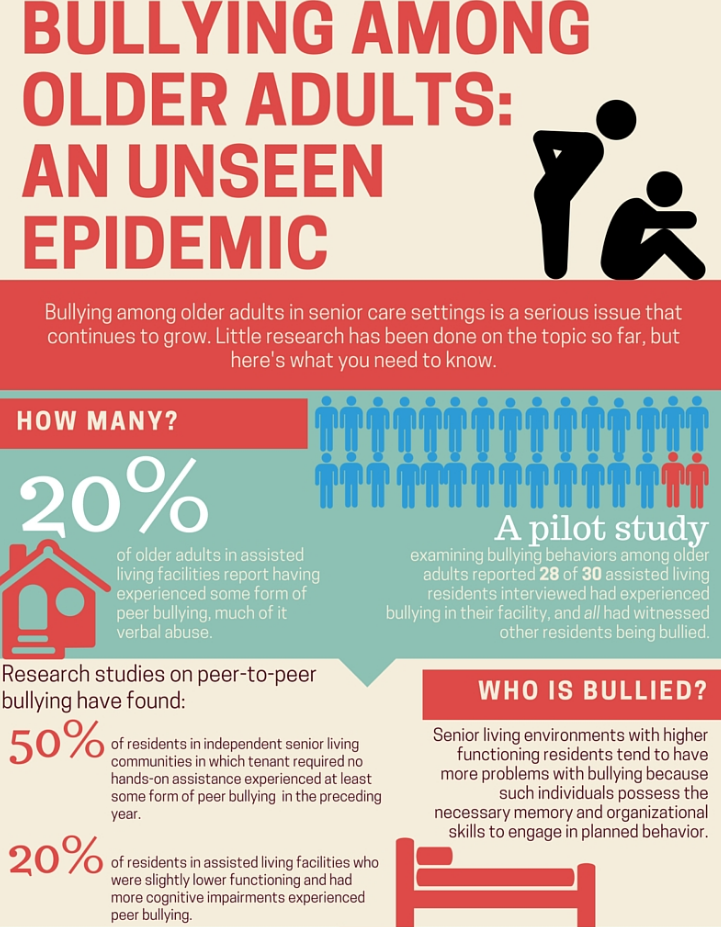 BULLYING AMONG OLDER ADULTS: AN UNSEEN EPIDEMIC

Bullying among older adults in senior care settings is a serious issue that continues to grow. Little research has been done on the topic so far, but here's what you need to know.

HOW MANY?

20%

of older adults in assisted living facilities report having experienced some form of peer bullying, much of it verbal abuse.

A pilot study

examining bullying behaviors among older adults reported 28 of 30 assisted living residents interviewed had experienced bullying in their facility, and all had witnessed other residents being bullied.

Research studies on peer-to-peer bullying have found:

50% of residents in independent senior living communities in which tenant required no hands-on assistance experienced at least some form of peer bullying in the preceding year.

20% of residents in assisted living facilities who were slightly lower functioning and had more cognitive impairments experienced peer bullying.

WHO IS BULLIED?

Senior living environments with higher functioning residents tend to have more problems with bullying because such individuals possess the necessary memory and organizational skills to engage in planned behavior.